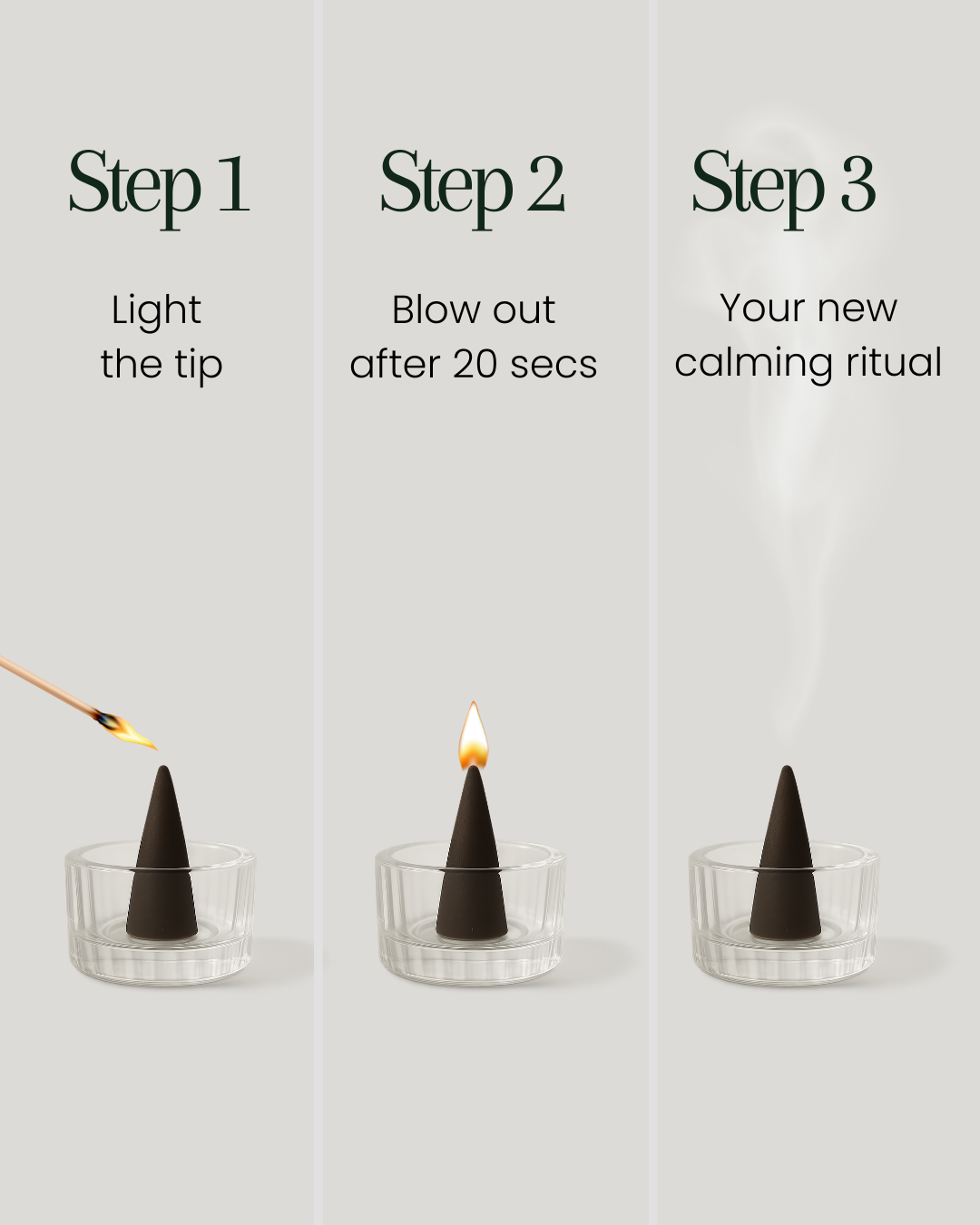 Step 1

Light the tip

Step 2

Blow out after 20 secs

Step 3

Your new calming ritual